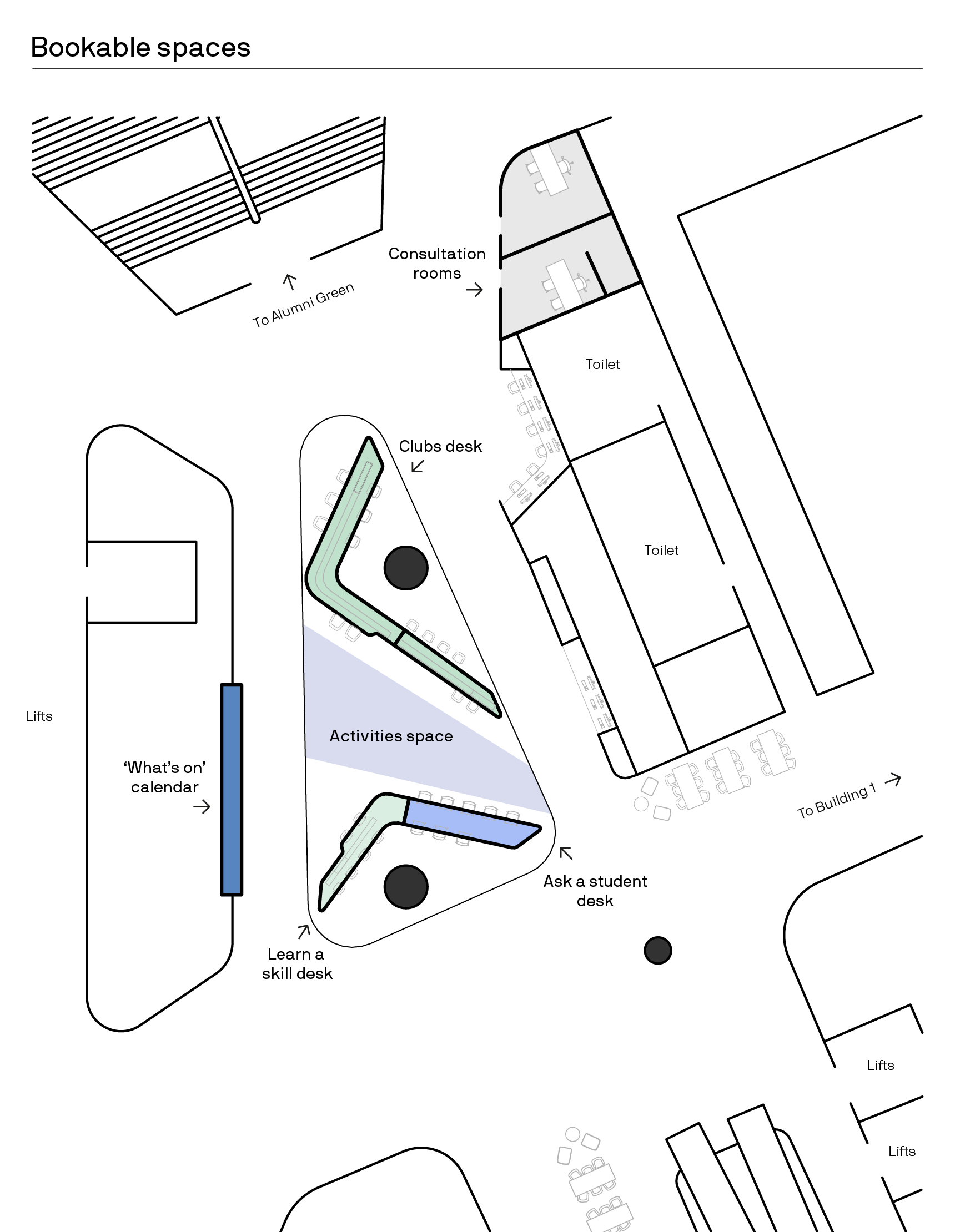 Bookable spaces

To Alumni Green

Consultation rooms

Toilet

Clubs desk

Toilet

Lifts

Activities space

'What's on' calendar

To Building 1

Ask a student desk

Learn a skill desk

Lifts

Lifts