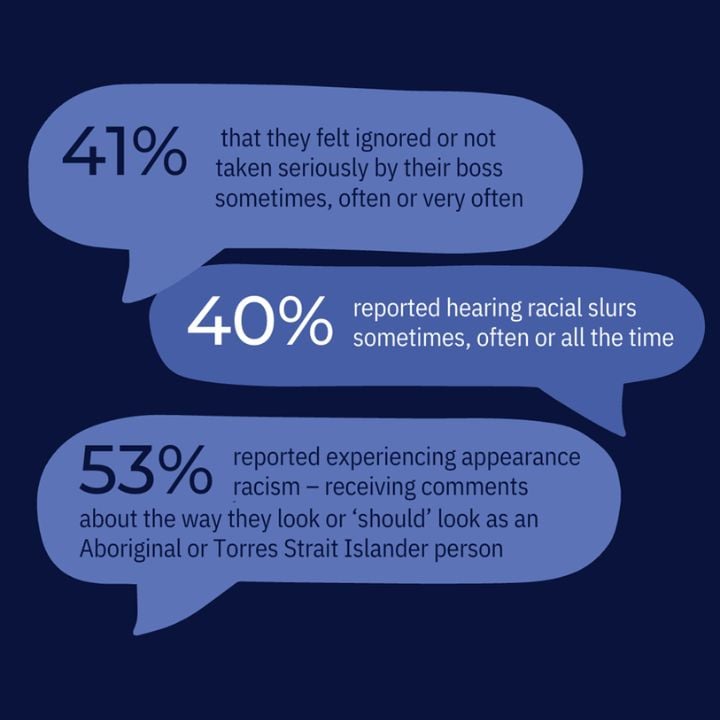 41% that they felt ignored or not taken seriously by their boss sometimes, often or very often

40% reported hearing racial slurs sometimes, often or all the time

53% reported experiencing appearance racism – receiving comments about the way they look or ‘should’ look as an Aboriginal or Torres Strait Islander person