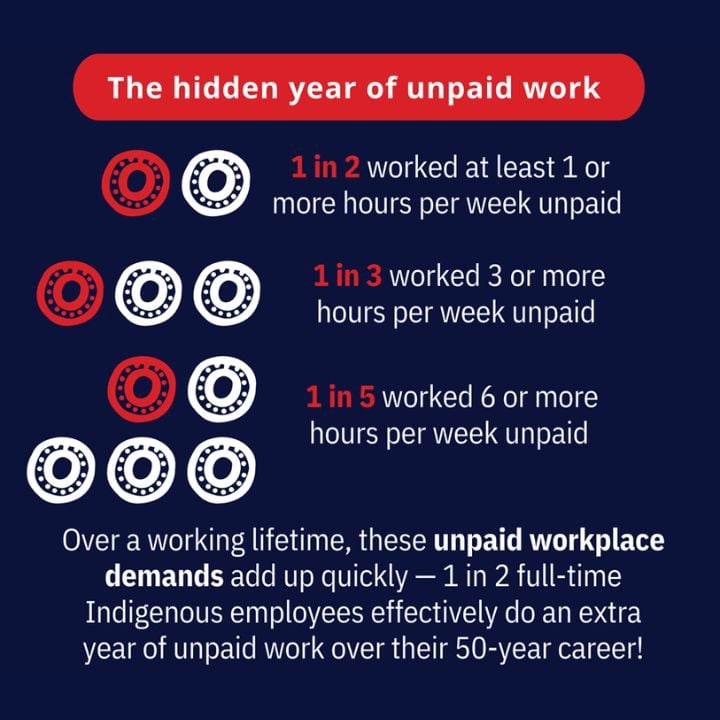 The hidden year of unpaid work

1 in 2 worked at least 1 or more hours per week unpaid

1 in 3 worked 3 or more hours per week unpaid

1 in 5 worked 6 or more hours per week unpaid

Over a working lifetime, these unpaid workplace demands add up quickly — 1 in 2 full-time Indigenous employees effectively do an extra year of unpaid work over their 50-year career!